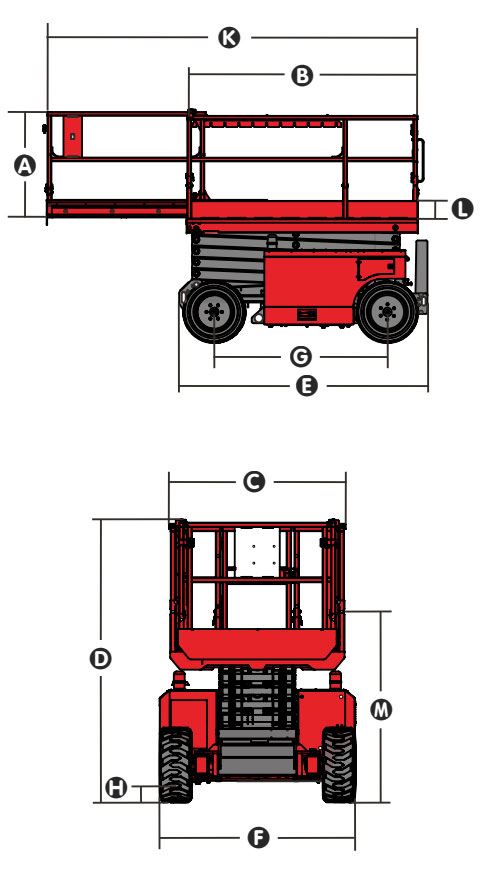 K
B
A
L
G
E
C
D
M
H
F