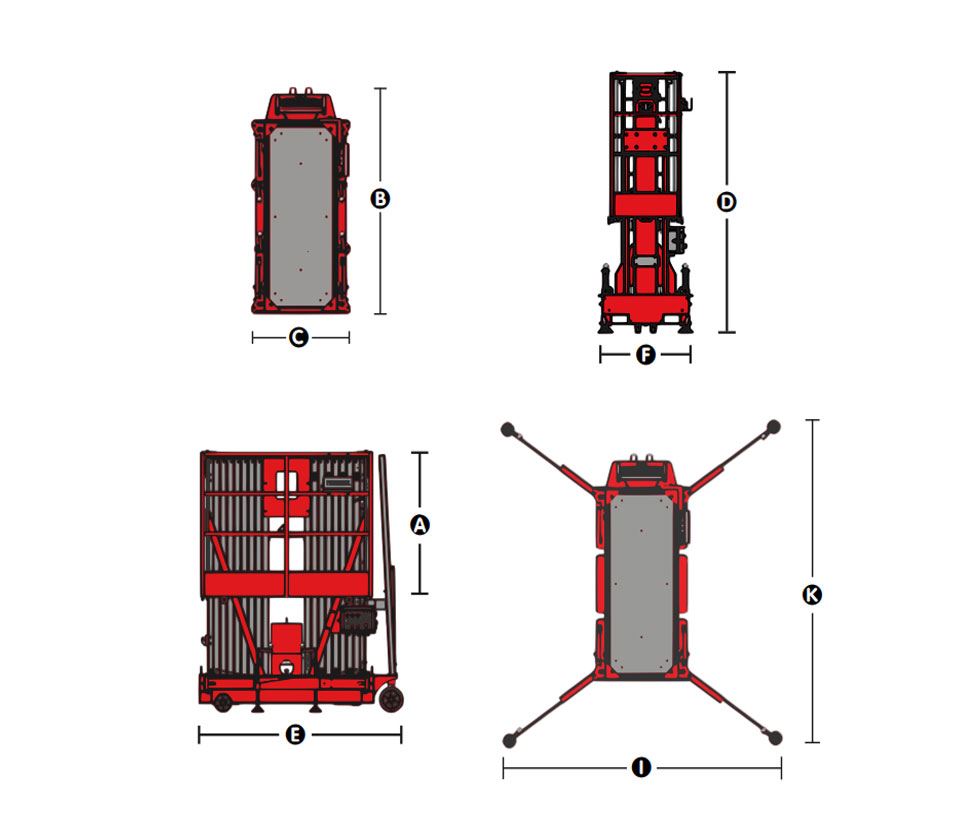 B

C

D

F

A

E

K

I